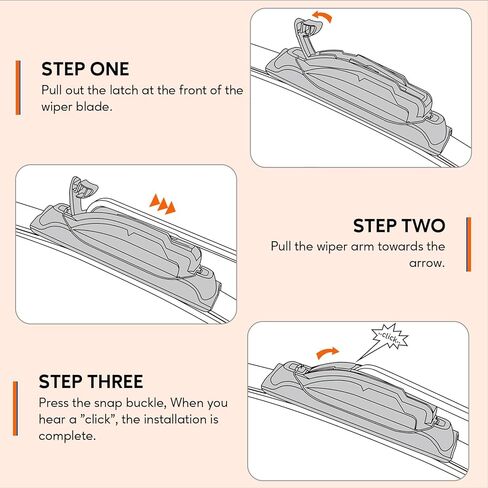 STEP ONE
Pull out the latch at the front of the wiper blade.

STEP TWO
Pull the wiper arm towards the arrow.

"click"

STEP THREE
Press the snap buckle, When you hear a "click", the installation is complete.