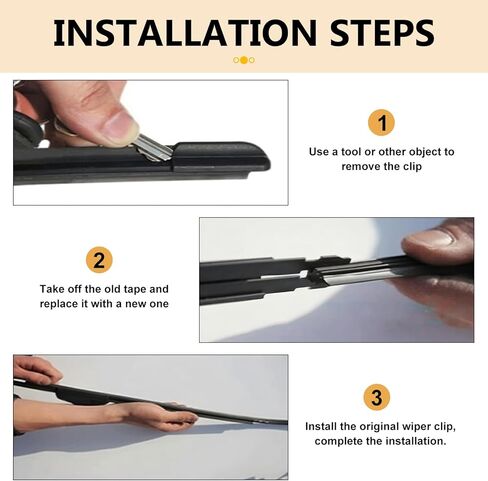 INSTALLATION STEPS

1
Use a tool or other object to remove the clip

2
Take off the old tape and replace it with a new one

3
Install the original wiper clip, complete the installation.