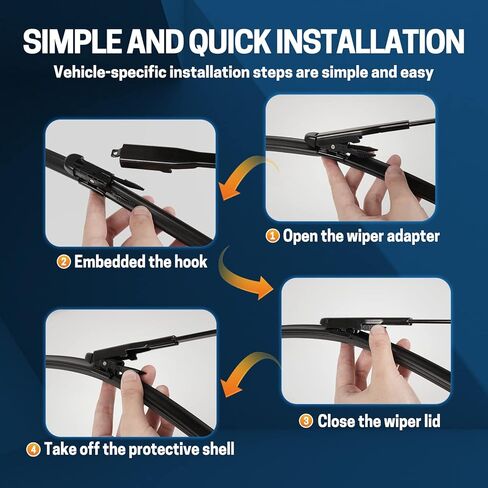 SIMPLE AND QUICK INSTALLATION

Vehicle-specific installation steps are simple and easy

1 Open the wiper adapter

2 Embedded the hook

3 Close the wiper lid

4 Take off the protective shell