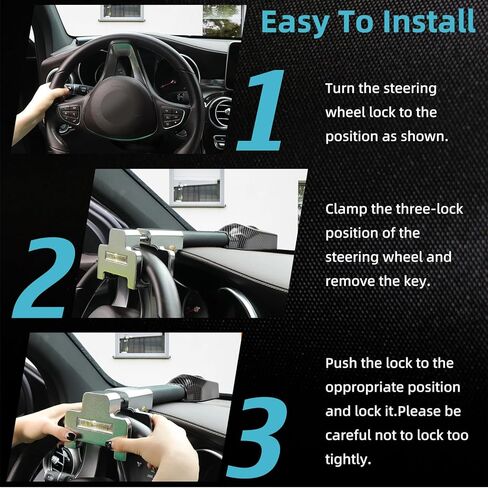 Easy To Install

1

Turn the steering wheel lock to the position as shown.

2

Clamp the three-lock position of the steering wheel and remove the key.

3

Push the lock to the oppropriate position and lock it.Please be careful not to lock too tightly.