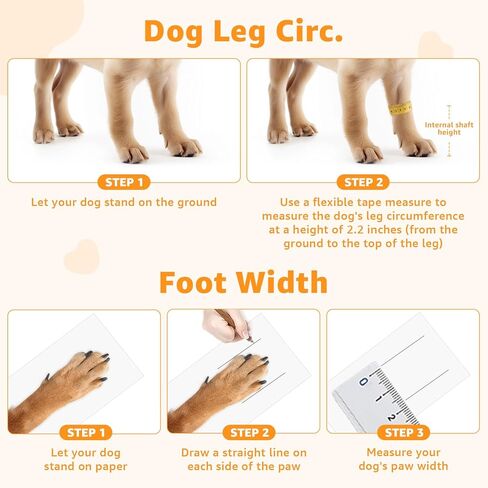 Dog Leg Circ.

Internal shaft height

STEP 1

Let your dog stand on the ground

STEP 2

Use a flexible tape measure to measure the dog's leg circumference at a height of 2.2 inches (from the ground to the top of the leg)

Foot Width

0 1 2

STEP 1

Let your dog stand on paper

STEP 2

Draw a straight line on each side of the paw

STEP 3

Measure your dog's paw width