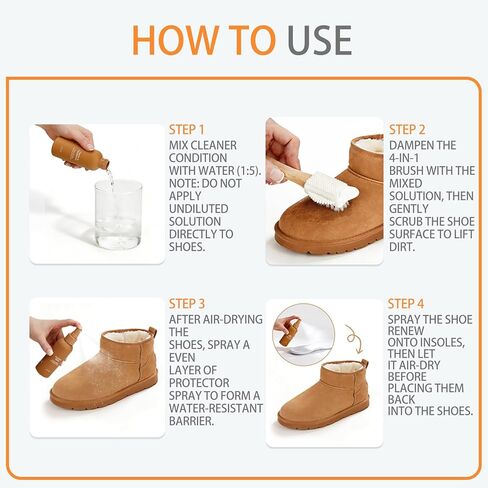 HOW TO USE

STEP 1
MIX CLEANER CONDITION WITH WATER (1:5). NOTE: DO NOT APPLY UNDILUTED SOLUTION DIRECTLY TO SHOES.

STEP 2
DAMPEN THE 4-IN-1 BRUSH WITH THE MIXED SOLUTION, THEN GENTLY SCRUB THE SHOE SURFACE TO LIFT DIRT.

STEP 3
AFTER AIR-DRYING THE SHOES, SPRAY A EVEN LAYER OF PROTECTOR SPRAY TO FORM A WATER-RESISTANT BARRIER.

STEP 4
SPRAY THE SHOE RENEW ONTO INSOLES, THEN LET IT AIR-DRY BEFORE PLACING THEM BACK INTO THE SHOES.