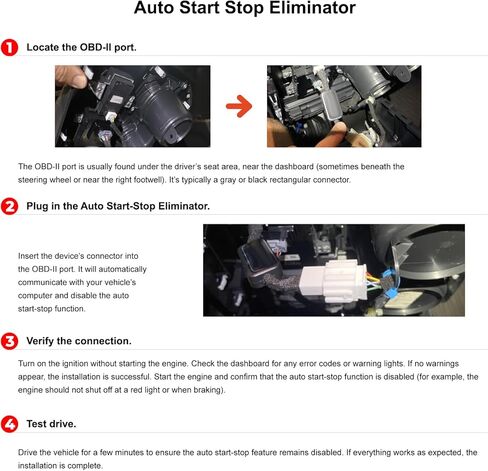 Auto Start Stop Eliminator

1 Locate the OBD-II port.

The OBD-II port is usually found under the driver's seat area, near the dashboard (sometimes beneath the steering wheel or near the right footwell). It's typically a gray or black rectangular connector.

2 Plug in the Auto Start-Stop Eliminator.

Insert the device's connector into the OBD-II port. It will automatically communicate with your vehicle's computer and disable the auto start-stop function.

3 Verify the connection.

Turn on the ignition without starting the engine. Check the dashboard for any error codes or warning lights. If no warnings appear, the installation is successful. Start the engine and confirm that the auto start-stop function is disabled (for example, the engine should not shut off at a red light or when braking).

4 Test drive.

Drive the vehicle for a few minutes to ensure the auto start-stop feature remains disabled. If everything works as expected, the installation is complete.