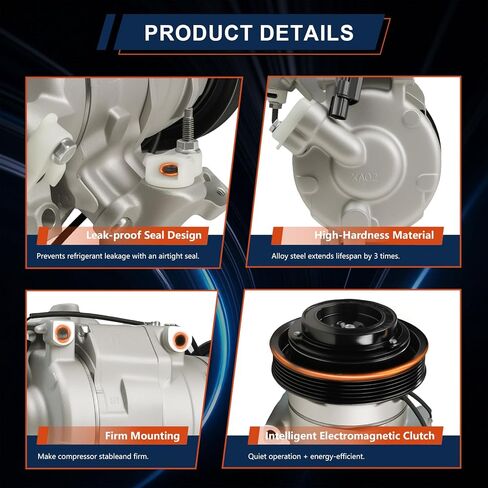 PRODUCT DETAILS

Leak-proof Seal Design

Prevents refrigerant leakage with an airtight seal.

High-Hardness Material

Alloy steel extends lifespan by 3 times.

Firm Mounting

Make compressor stableand firm.

Intelligent Electromagnetic Clutch

Quiet operation + energy-efficient.