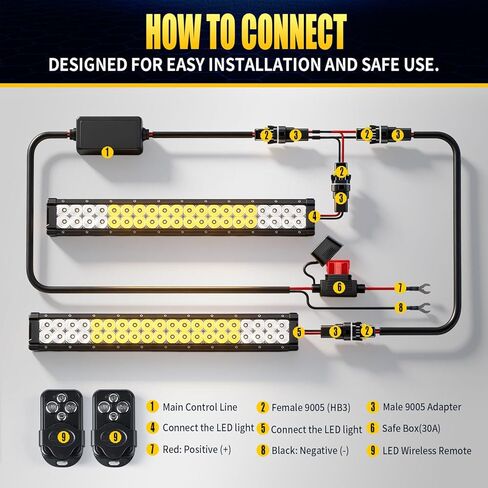 HOW TO CONNECT
DESIGNED FOR EASY INSTALLATION AND SAFE USE.

1
2 3
2 3
2
3
4
6
7
8
5 3 2

9 9

1 Main Control Line
2 Female 9005 (HB3)
3 Male 9005 Adapter
4 Connect the LED light
5 Connect the LED light
6 Safe Box(30A)
7 Red: Positive (+)
8 Black: Negative (-)
9 LED Wireless Remote