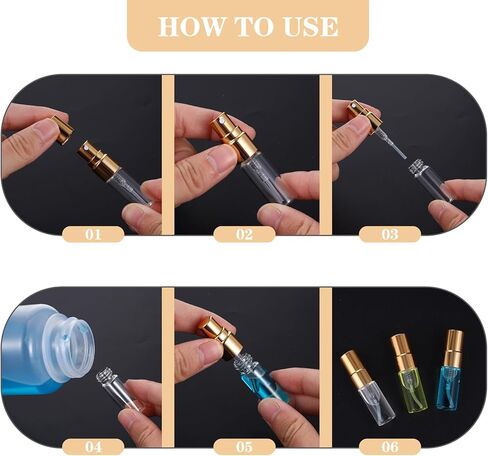 HOW TO USE

01

02

03

04

05

06