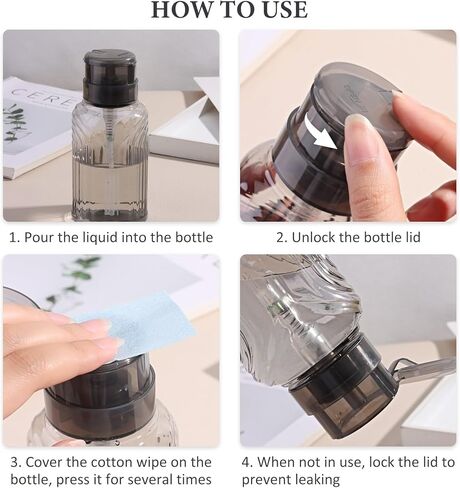 HOW TO USE

CERE

1. Pour the liquid into the bottle

2. Unlock the bottle lid

3. Cover the cotton wipe on the bottle, press it for several times

4. When not in use, lock the lid to prevent leaking