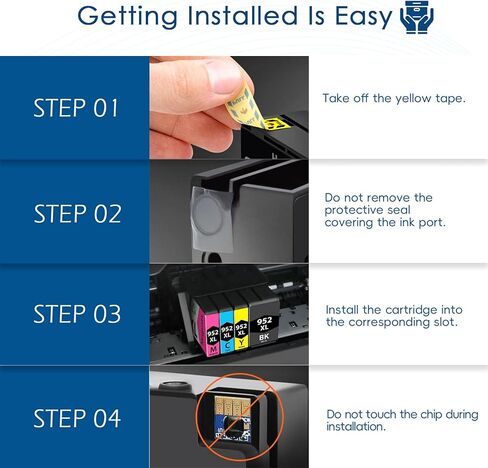 Getting Installed Is Easy

STEP 01

Take off the yellow tape.

STEP 02

Do not remove the protective seal covering the ink port.

STEP 03

952 XL M
952 XL C
952 XL Y
952 XL BK

Install the cartridge into the corresponding slot.

STEP 04

Do not touch the chip during installation.