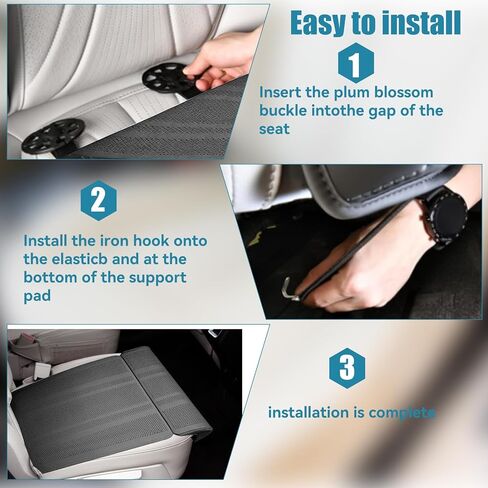 Easy to install

1

Insert the plum blossom buckle intothe gap of the seat

2

Install the iron hook onto the elasticb and at the bottom of the support pad

3

installation is complete