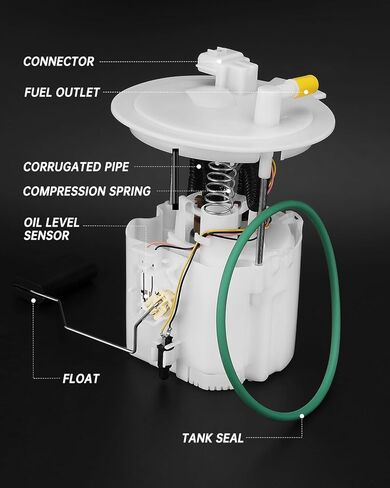 CONNECTOR
FUEL OUTLET
CORRUGATED PIPE
COMPRESSION SPRING
OIL LEVEL SENSOR
FLOAT
TANK SEAL