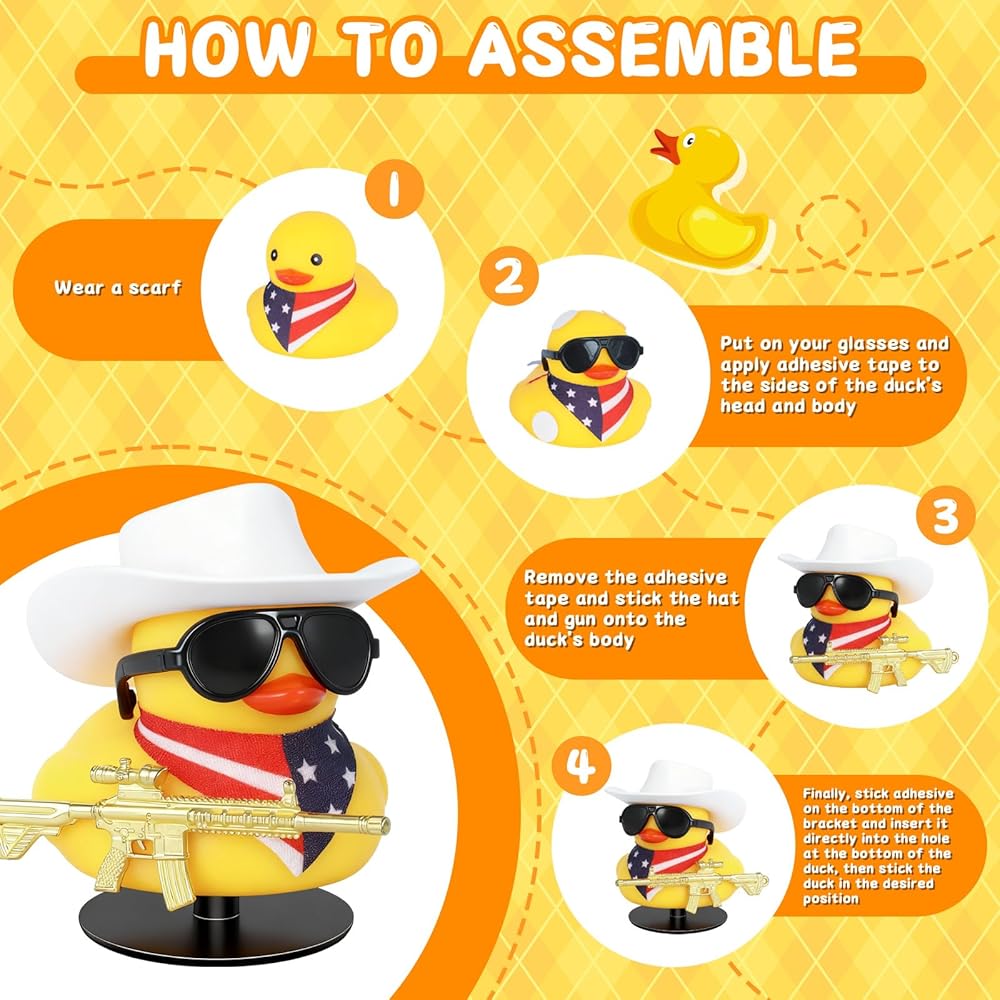 HOW TO ASSEMBLE

1

Wear a scarf

2

Put on your glasses and apply adhesive tape to the sides of the duck's head and body

3

Remove the adhesive tape and stick the hat and gun onto the duck's body

4

Finally, stick adhesive on the bottom of the bracket and insert it directly into the hole at the bottom of the duck, then stick the duck in the desired position