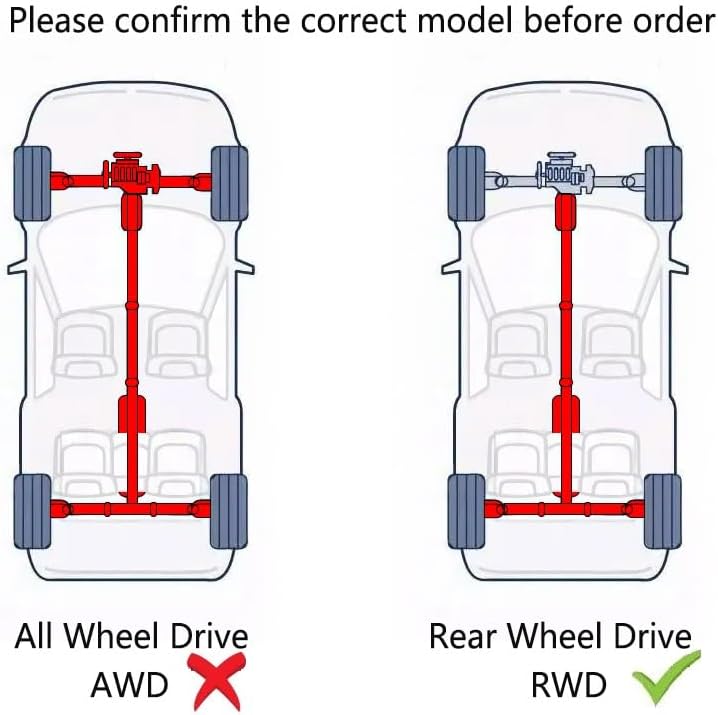 Please confirm the correct model before order

All Wheel Drive
AWD

Rear Wheel Drive
RWD