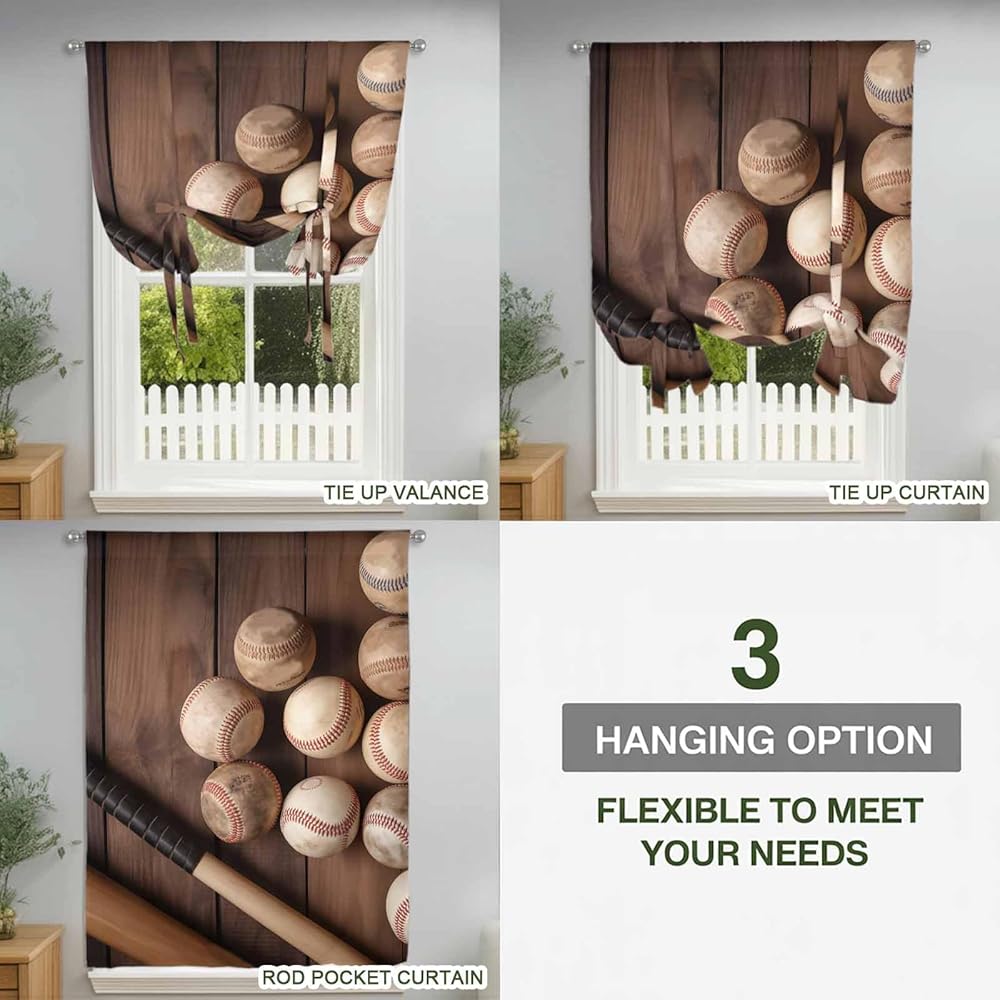 TIE UP VALANCE

TIE UP CURTAIN

ROD POCKET CURTAIN

3

HANGING OPTION

FLEXIBLE TO MEET YOUR NEEDS