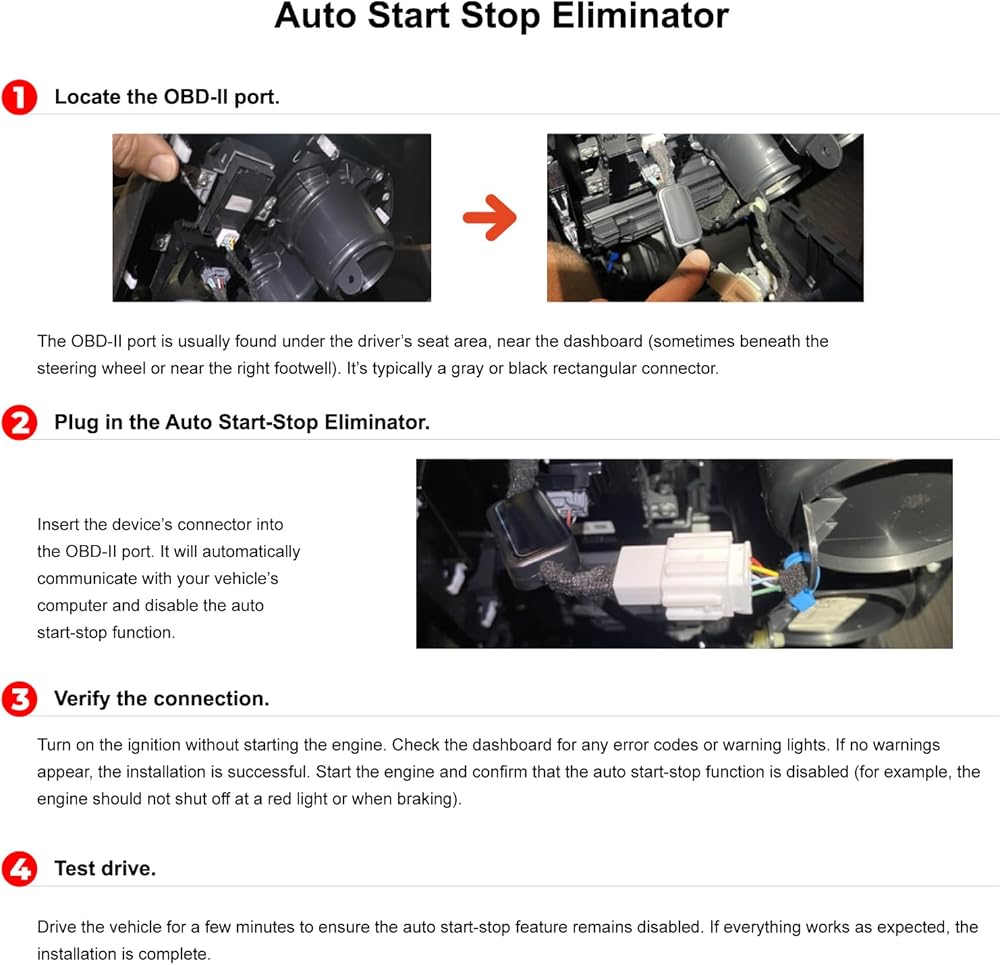 Auto Start Stop Eliminator

1 Locate the OBD-II port.

The OBD-II port is usually found under the driver's seat area, near the dashboard (sometimes beneath the steering wheel or near the right footwell). It's typically a gray or black rectangular connector.

2 Plug in the Auto Start-Stop Eliminator.

Insert the device's connector into the OBD-II port. It will automatically communicate with your vehicle's computer and disable the auto start-stop function.

3 Verify the connection.

Turn on the ignition without starting the engine. Check the dashboard for any error codes or warning lights. If no warnings appear, the installation is successful. Start the engine and confirm that the auto start-stop function is disabled (for example, the engine should not shut off at a red light or when braking).

4 Test drive.

Drive the vehicle for a few minutes to ensure the auto start-stop feature remains disabled. If everything works as expected, the installation is complete.