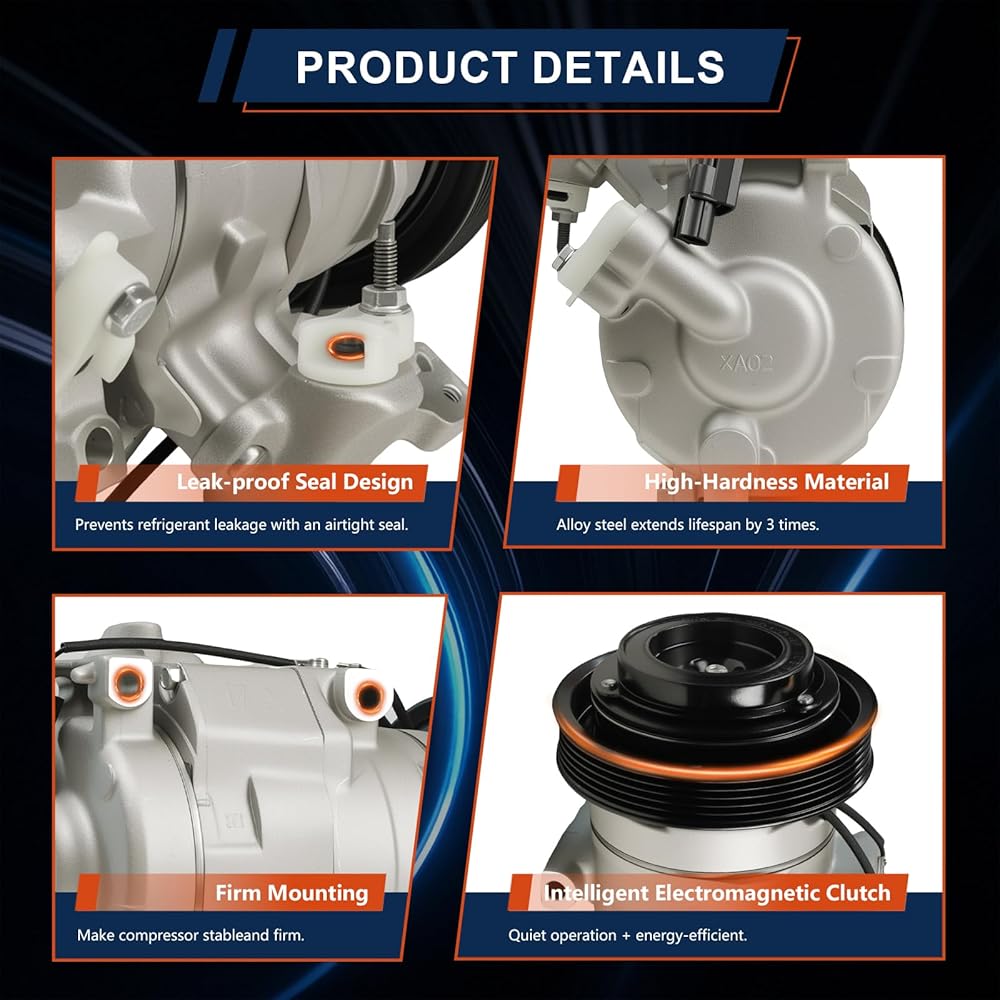 PRODUCT DETAILS

Leak-proof Seal Design

Prevents refrigerant leakage with an airtight seal.

XA02

High-Hardness Material

Alloy steel extends lifespan by 3 times.

Firm Mounting

Make compressor stableand firm.

Intelligent Electromagnetic Clutch

Quiet operation + energy-efficient.