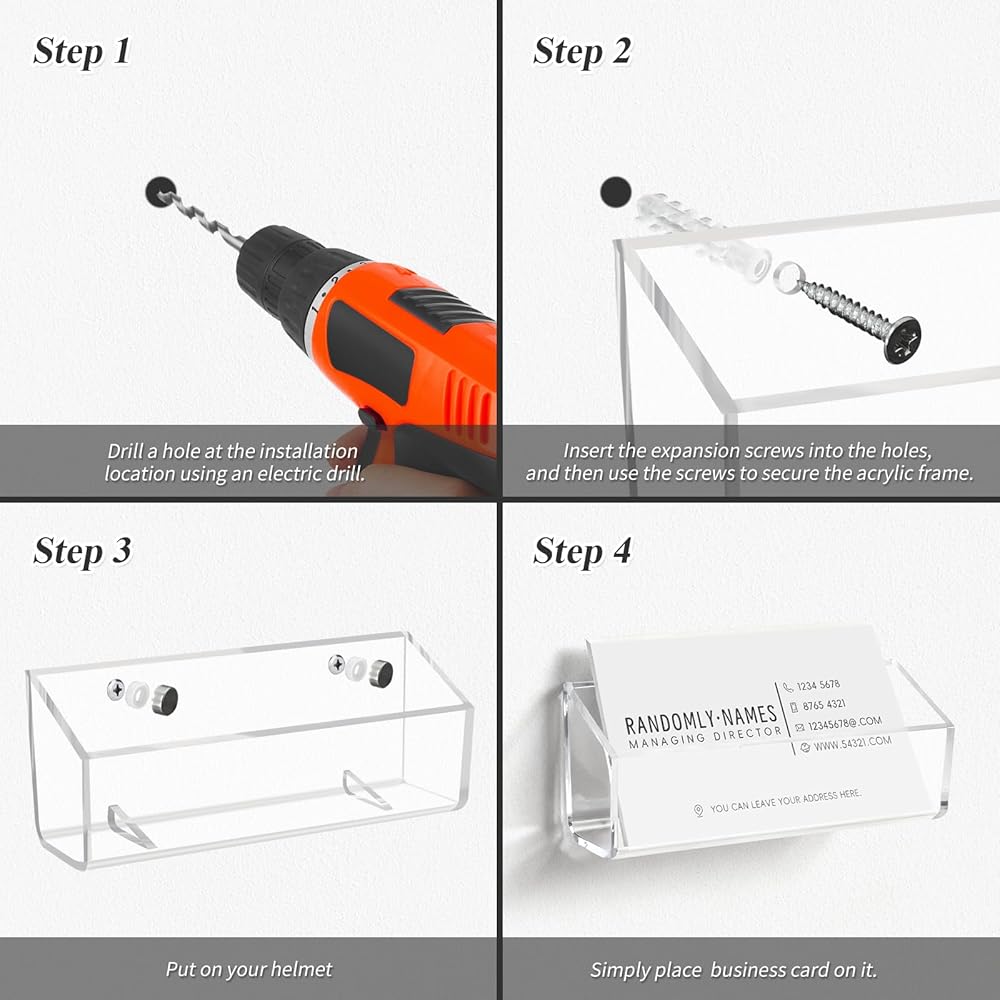 Step 1

Drill a hole at the installation location using an electric drill.

Step 2

Insert the expansion screws into the holes, and then use the screws to secure the acrylic frame.

Step 3

Put on your helmet

Step 4

RANDOMLY·NAMES
MANAGING DIRECTOR

1234 5678
8765 4321
12345678@.COM
WWW.54321.COM

YOU CAN LEAVE YOUR ADDRESS HERE.

Simply place business card on it.