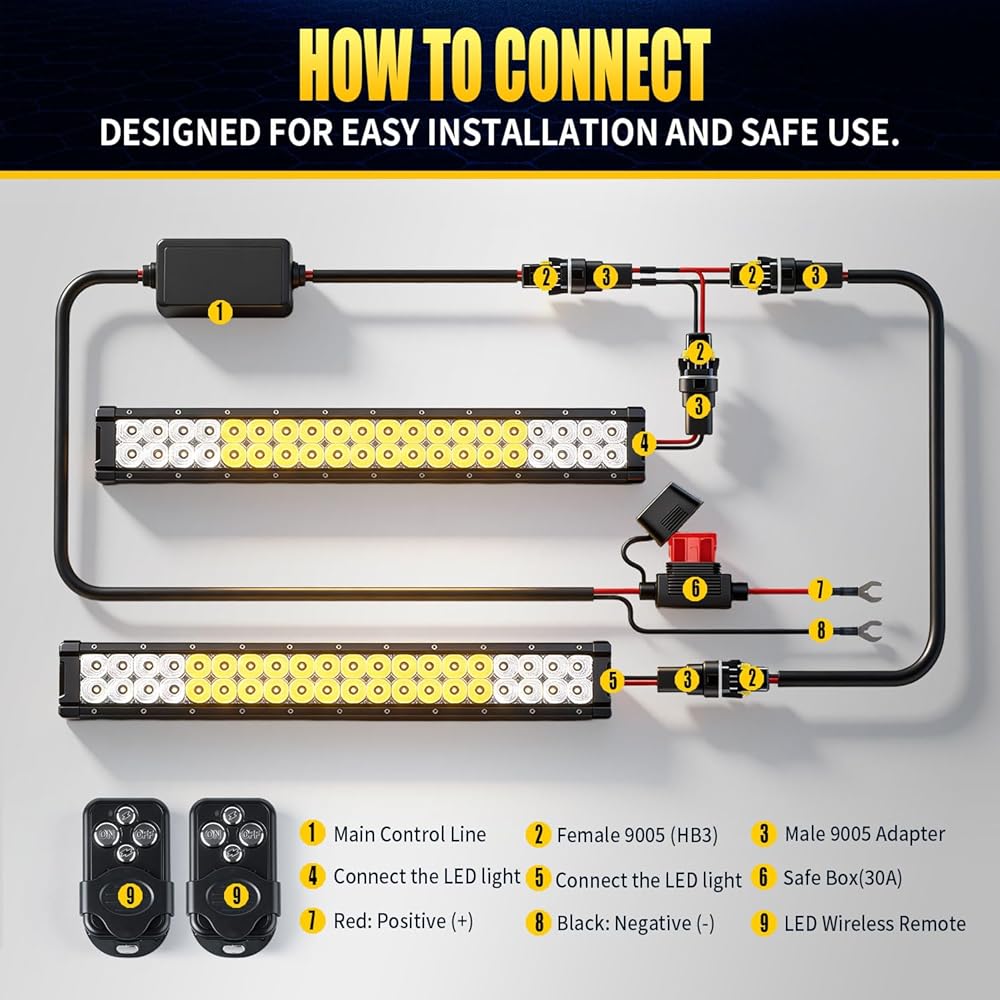 HOW TO CONNECT
DESIGNED FOR EASY INSTALLATION AND SAFE USE.

1
2 3
2 3
2
3
4
6
7
8
5
3 2

ON OFF
9
ON OFF
9

1 Main Control Line
2 Female 9005 (HB3)
3 Male 9005 Adapter
4 Connect the LED light
5 Connect the LED light
6 Safe Box(30A)
7 Red: Positive (+)
8 Black: Negative (-)
9 LED Wireless Remote