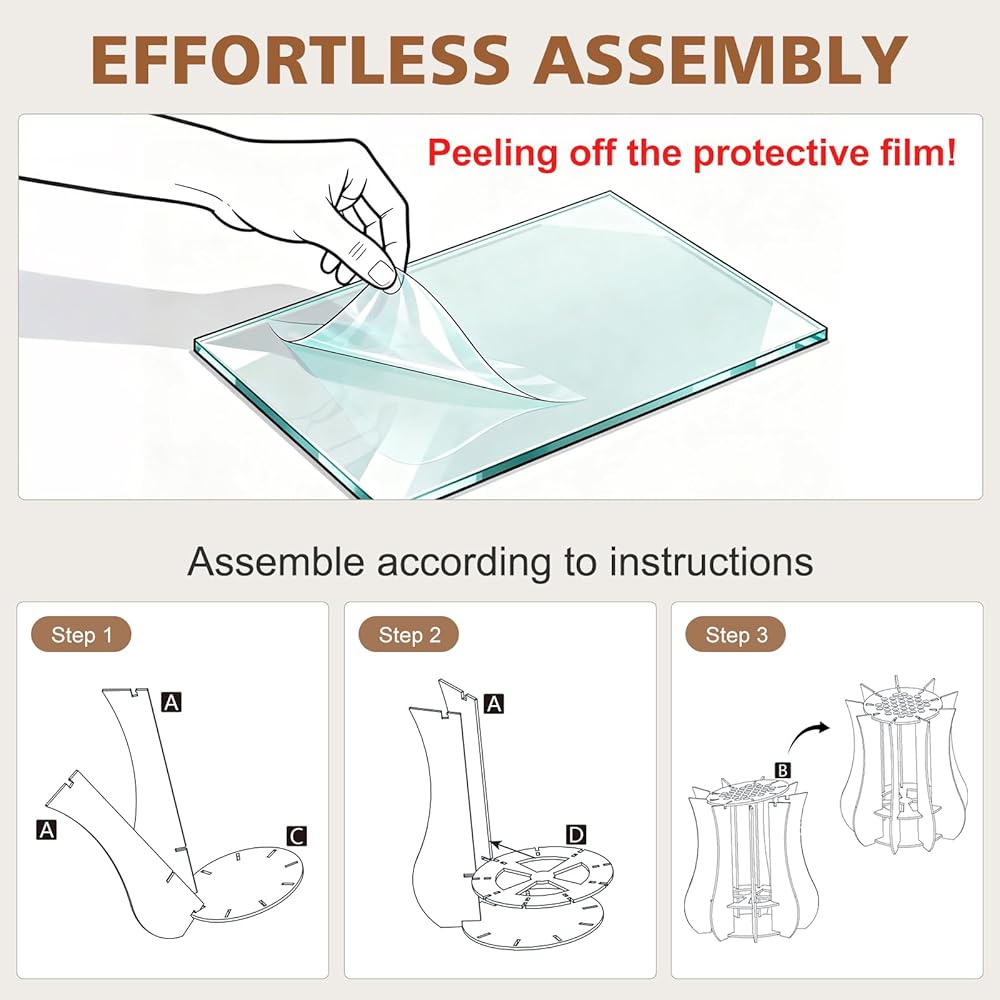 EFFORTLESS ASSEMBLY

Peeling off the protective film!

Assemble according to instructions

Step 1

A

A

C

Step 2

A

D

Step 3

B