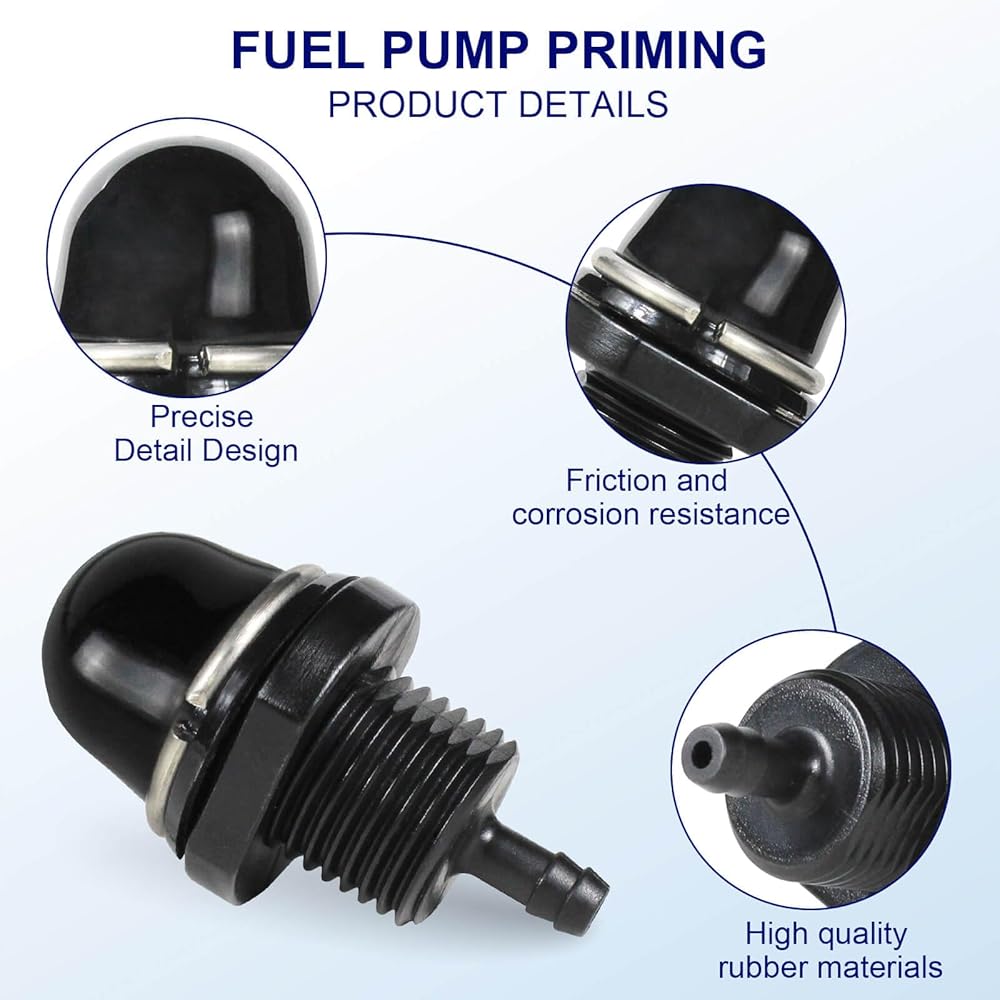 FUEL PUMP PRIMING
PRODUCT DETAILS

Precise
Detail Design

Friction and
corrosion resistance

High quality
rubber materials