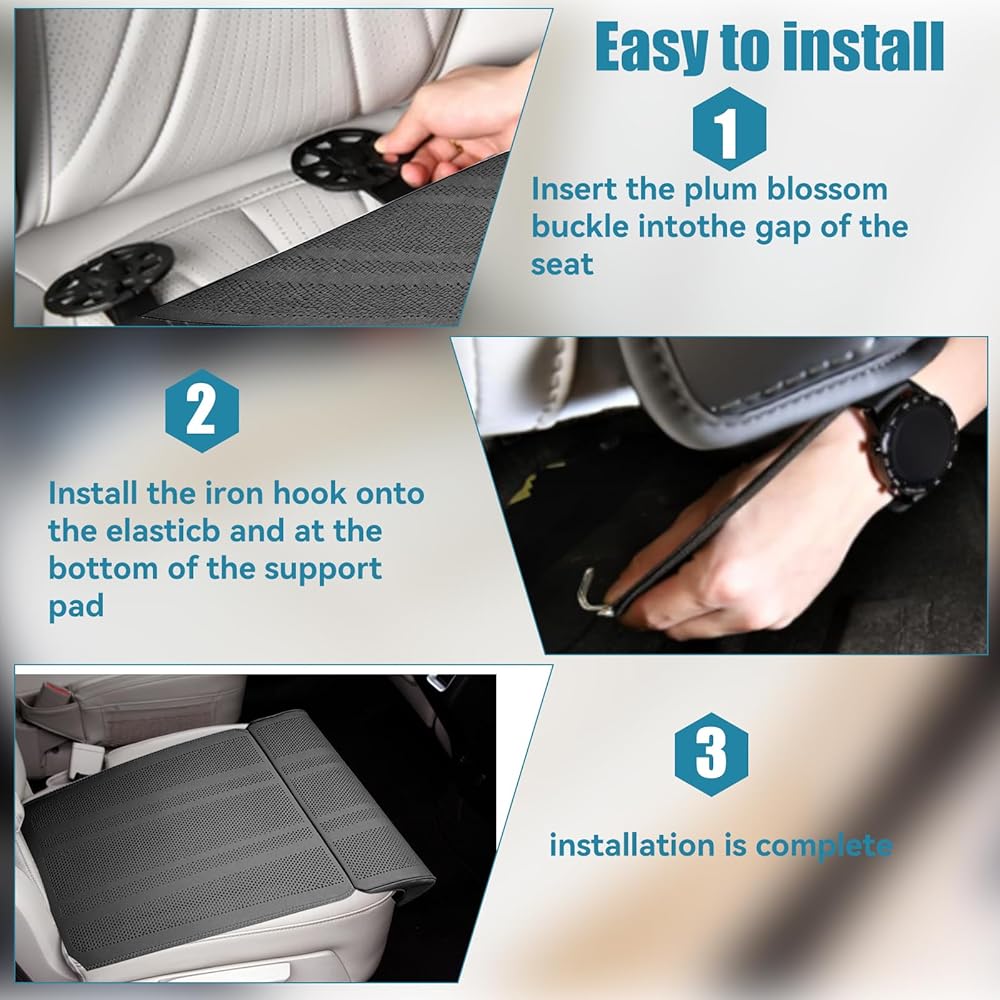 Easy to install

1

Insert the plum blossom buckle intothe gap of the seat

2

Install the iron hook onto the elasticb and at the bottom of the support pad

3

installation is complete