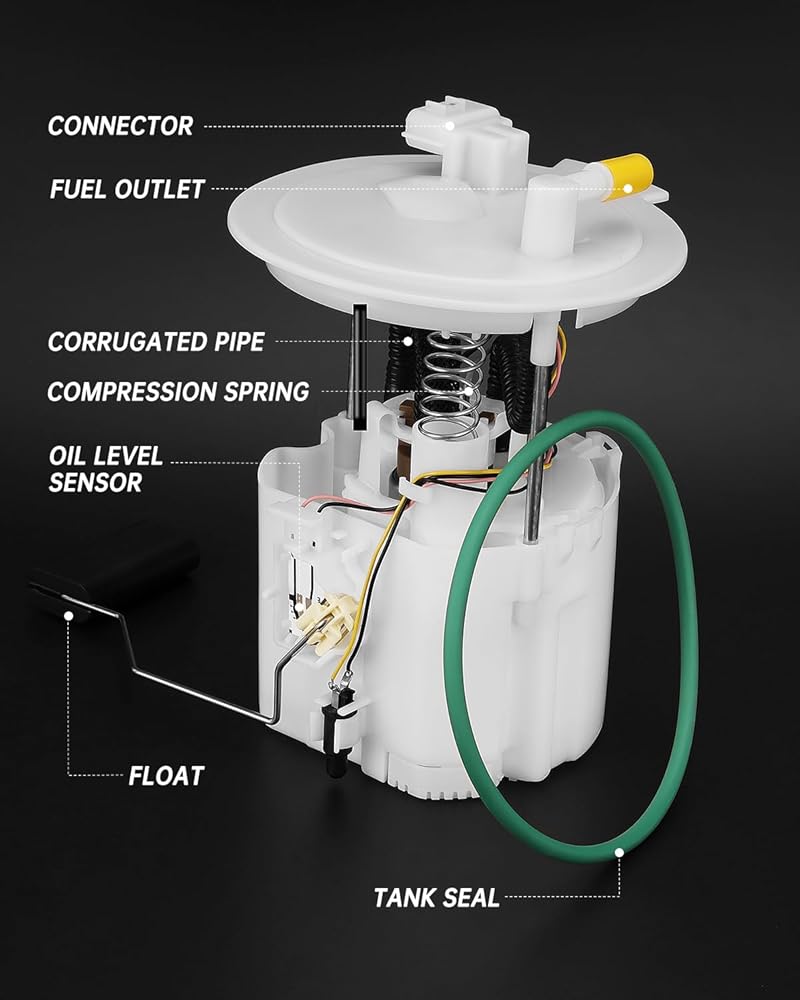 CONNECTOR
FUEL OUTLET
CORRUGATED PIPE
COMPRESSION SPRING
OIL LEVEL SENSOR
FLOAT
TANK SEAL