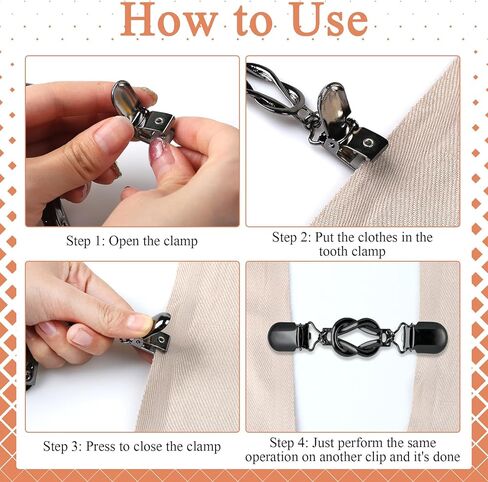 How to Use

Step 1: Open the clamp

Step 2: Put the clothes in the tooth clamp

Step 3: Press to close the clamp

Step 4: Just perform the same operation on another clip and it's done