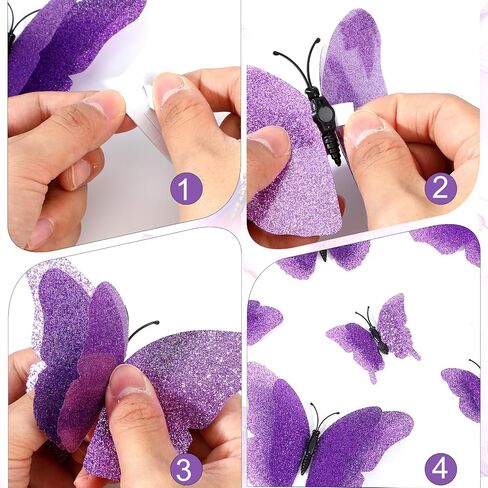 1

2

3

4