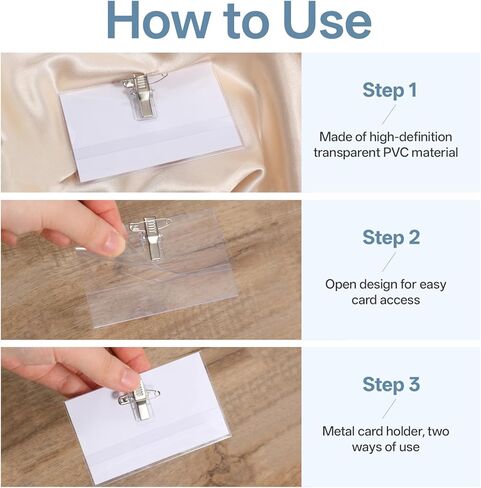 How to Use

Step 1

Made of high-definition transparent PVC material

Step 2

Open design for easy card access

Step 3

Metal card holder, two ways of use