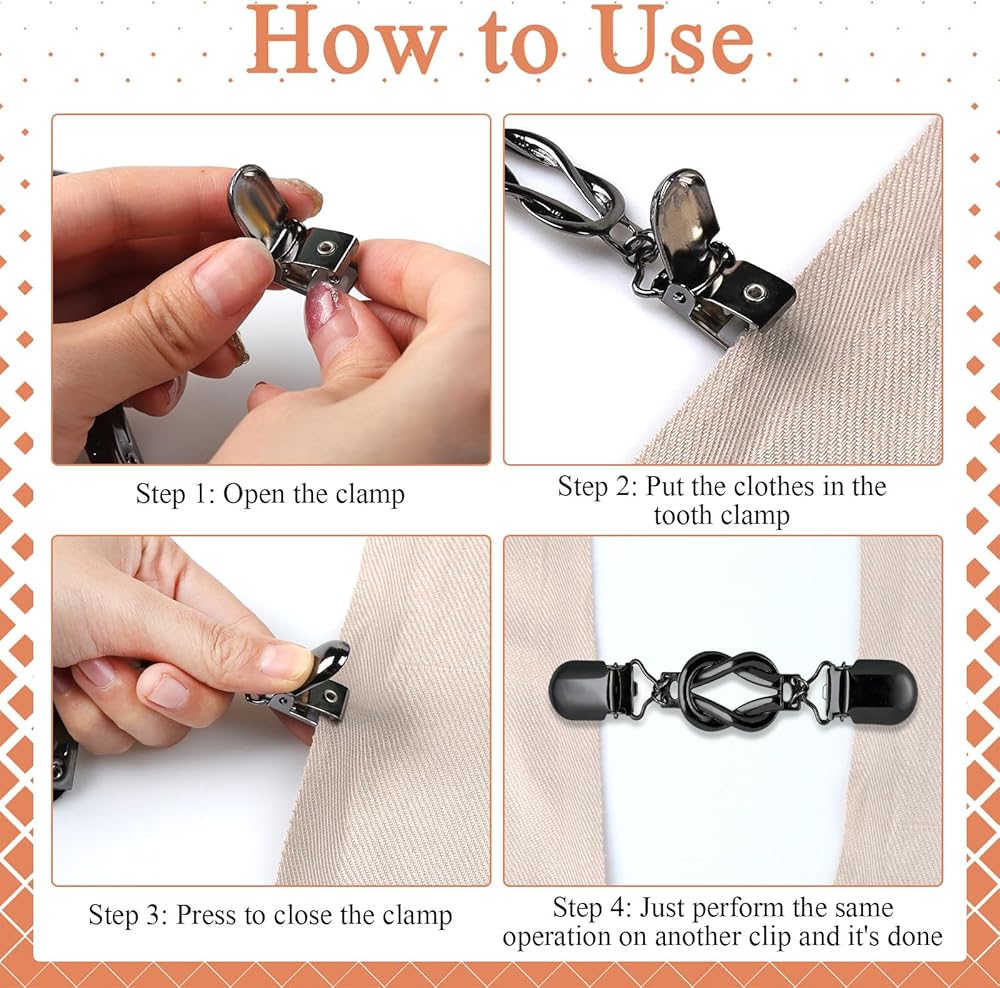 How to Use

Step 1: Open the clamp

Step 2: Put the clothes in the tooth clamp

Step 3: Press to close the clamp

Step 4: Just perform the same operation on another clip and it's done