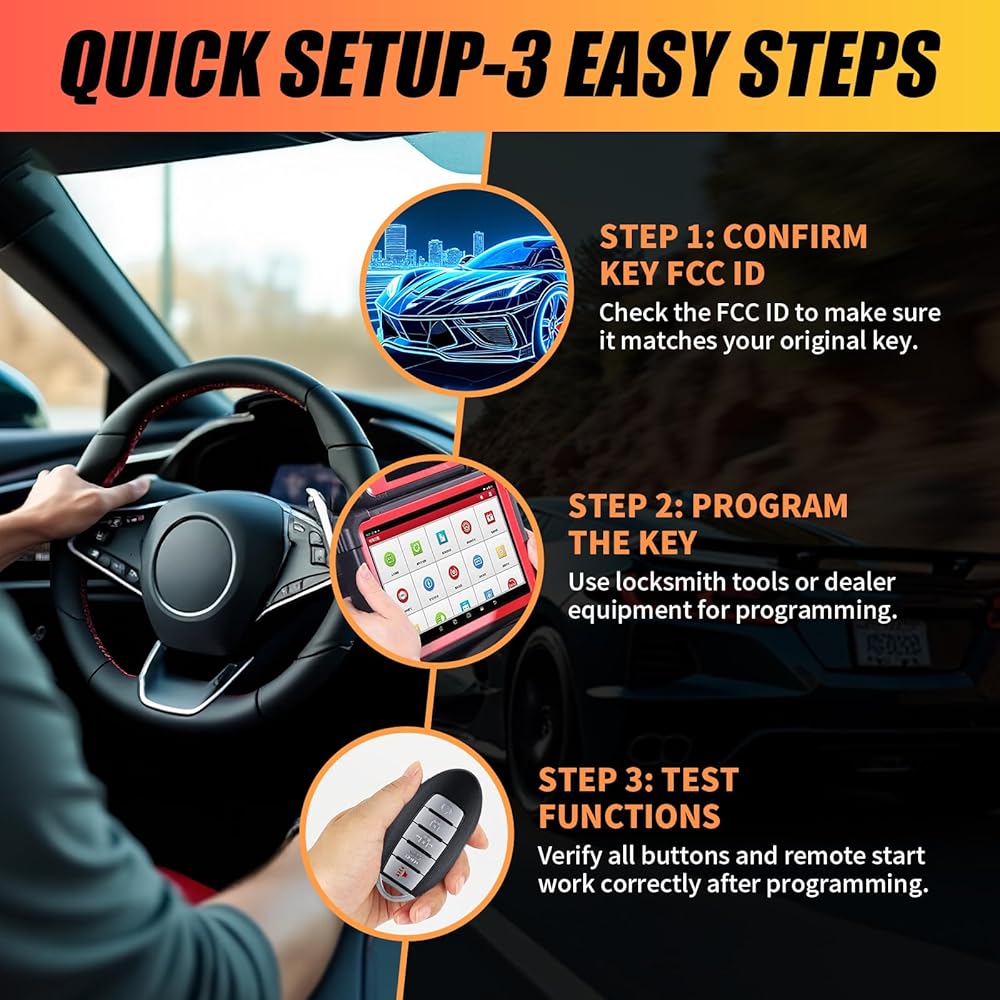 QUICK SETUP-3 EASY STEPS

STEP 1: CONFIRM KEY FCC ID

Check the FCC ID to make sure it matches your original key.

STEP 2: PROGRAM THE KEY

Use locksmith tools or dealer equipment for programming.

STEP 3: TEST FUNCTIONS

Verify all buttons and remote start work correctly after programming.