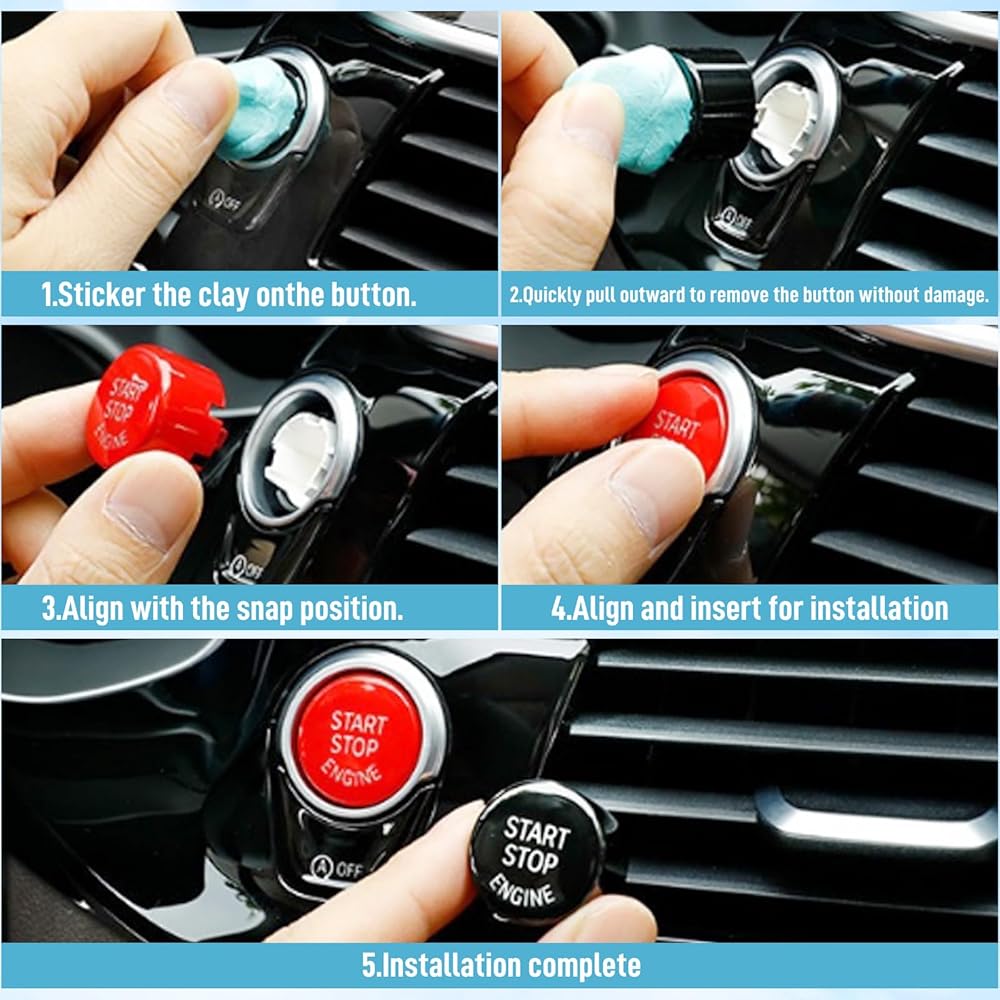 A OFF

1.Sticker the clay onthe button.

A OFF

2.Quickly pull outward to remove the button without damage.

START STOP ENGINE

A OFF

3.Align with the snap position.

START

4.Align and insert for installation

START STOP ENGINE

A OFF

START STOP ENGINE

5.Installation complete