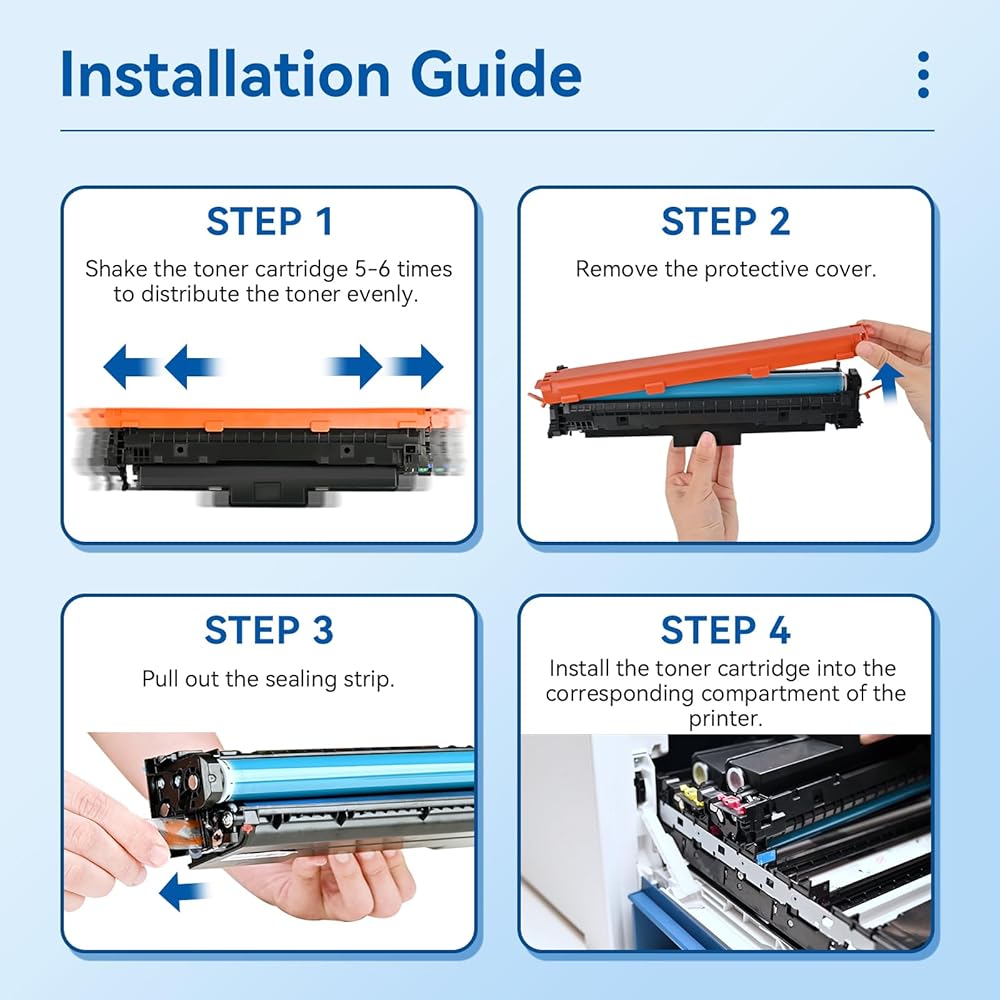 Installation Guide

STEP 1

Shake the toner cartridge 5-6 times to distribute the toner evenly.

STEP 2

Remove the protective cover.

STEP 3

Pull out the sealing strip.

STEP 4

Install the toner cartridge into the corresponding compartment of the printer.