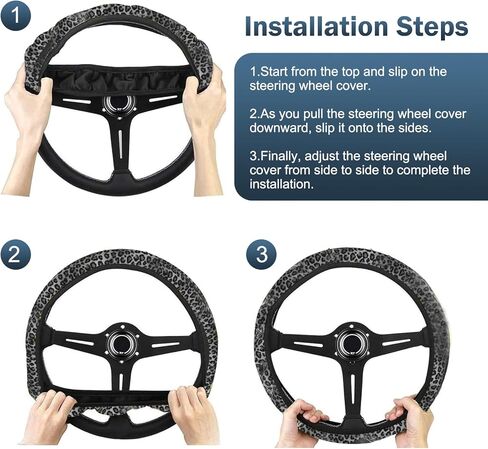 1

Installation Steps

1.Start from the top and slip on the steering wheel cover.

2.As you pull the steering wheel cover downward, slip it onto the sides.

3.Finally, adjust the steering wheel cover from side to side to complete the installation.

2

3