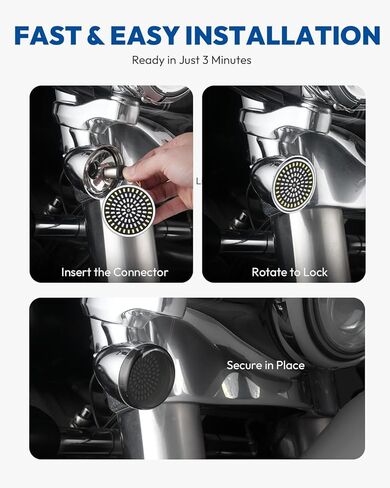 FAST & EASY INSTALLATION

Ready in Just 3 Minutes

Insert the Connector

Rotate to Lock

Secure in Place