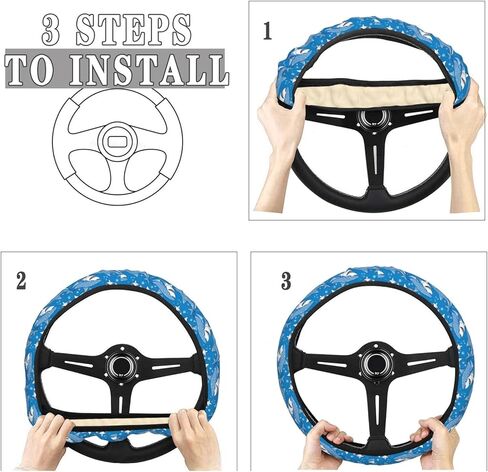 3 STEPS
TO INSTALL

1

2

3