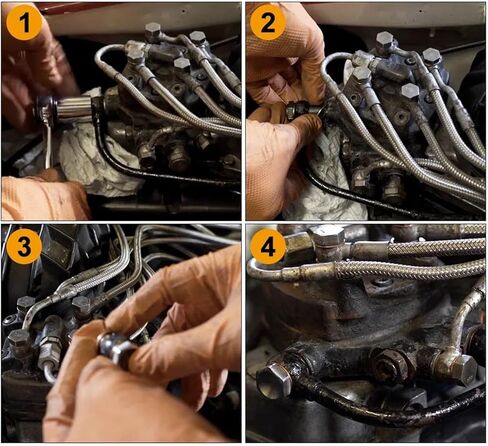 1

2

3

4