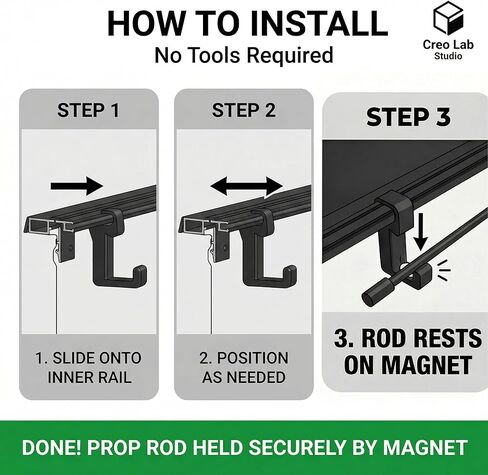 HOW TO INSTALL
No Tools Required

Creo Lab
Studio

STEP 1

1. SLIDE ONTO INNER RAIL

STEP 2

2. POSITION AS NEEDED

STEP 3

3. ROD RESTS ON MAGNET

DONE! PROP ROD HELD SECURELY BY MAGNET