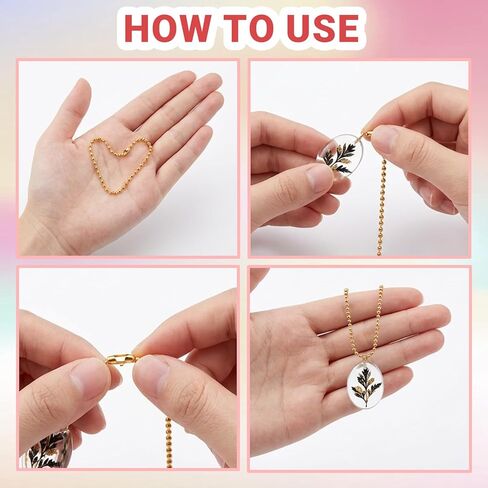 HOW TO USE