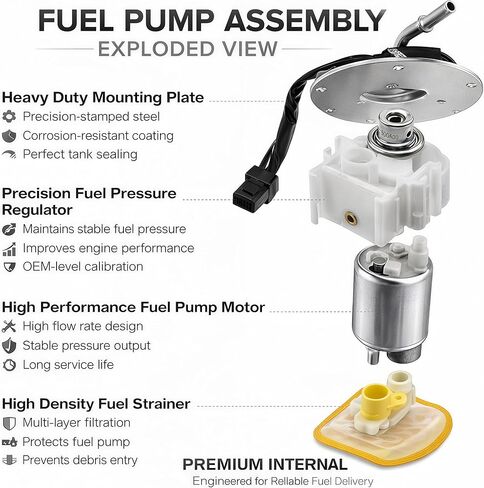 FUEL PUMP ASSEMBLY
EXPLODED VIEW

Heavy Duty Mounting Plate
Precision-stamped steel
Corrosion-resistant coating
Perfect tank sealing

Precision Fuel Pressure Regulator
Maintains stable fuel pressure
Improves engine performance
OEM-level calibration

High Performance Fuel Pump Motor
High flow rate design
Stable pressure output
Long service life

High Density Fuel Strainer
Multi-layer filtration
Protects fuel pump
Prevents debris entry

PREMIUM INTERNAL
Engineered for Rellable Fuel Delivery