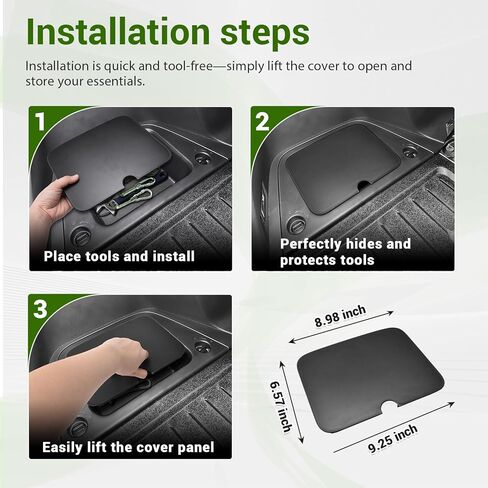 Installation steps

Installation is quick and tool-free—simply lift the cover to open and store your essentials.

1

Place tools and install

2

Perfectly hides and protects tools

3

Easily lift the cover panel

8.98 inch

6.57 inch

9.25 inch