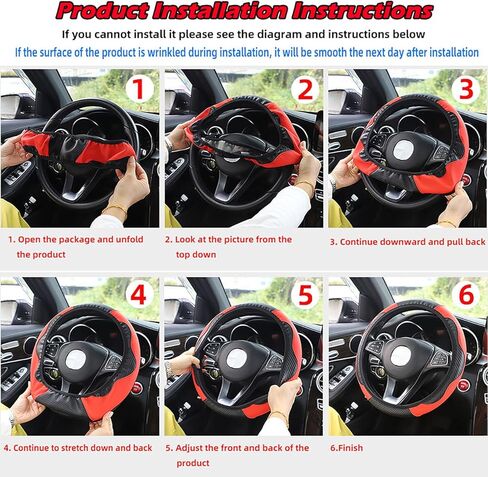 Product Installation Instructions

If you cannot install it please see the diagram and instructions below

If the surface of the product is wrinkled during installation, it will be smooth the next day after installation

1

2

3

1. Open the package and unfold the product

2. Look at the picture from the top down

3. Continue downward and pull back

4

5

6

4. Continue to stretch down and back

5. Adjust the front and back of the product

6.Finish