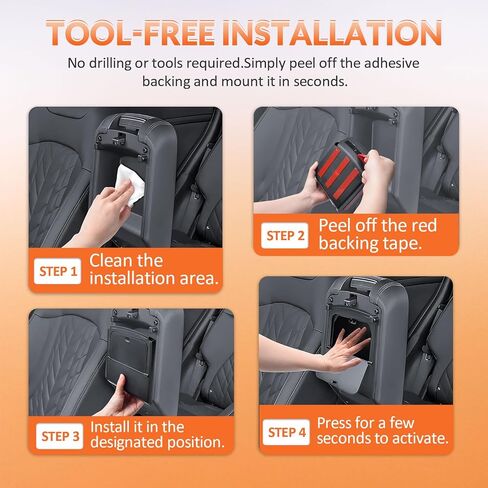 TOOL-FREE INSTALLATION

No drilling or tools required.Simply peel off the adhesive backing and mount it in seconds.

STEP 1 Clean the installation area.

STEP 2 Peel off the red backing tape.

STEP 3 Install it in the designated position.

STEP 4 Press for a few seconds to activate.