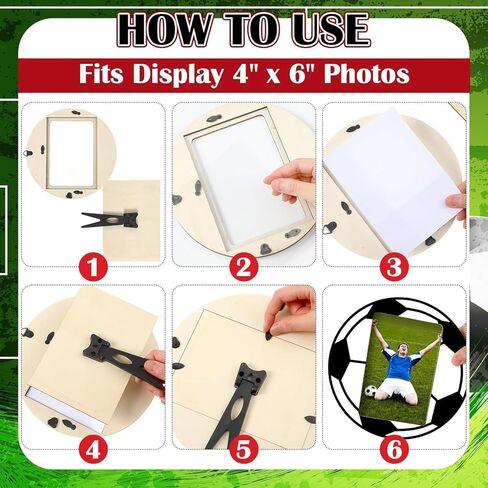 HOW TO USE

Fits Display 4" x 6" Photos

1

2

3

4

5

6