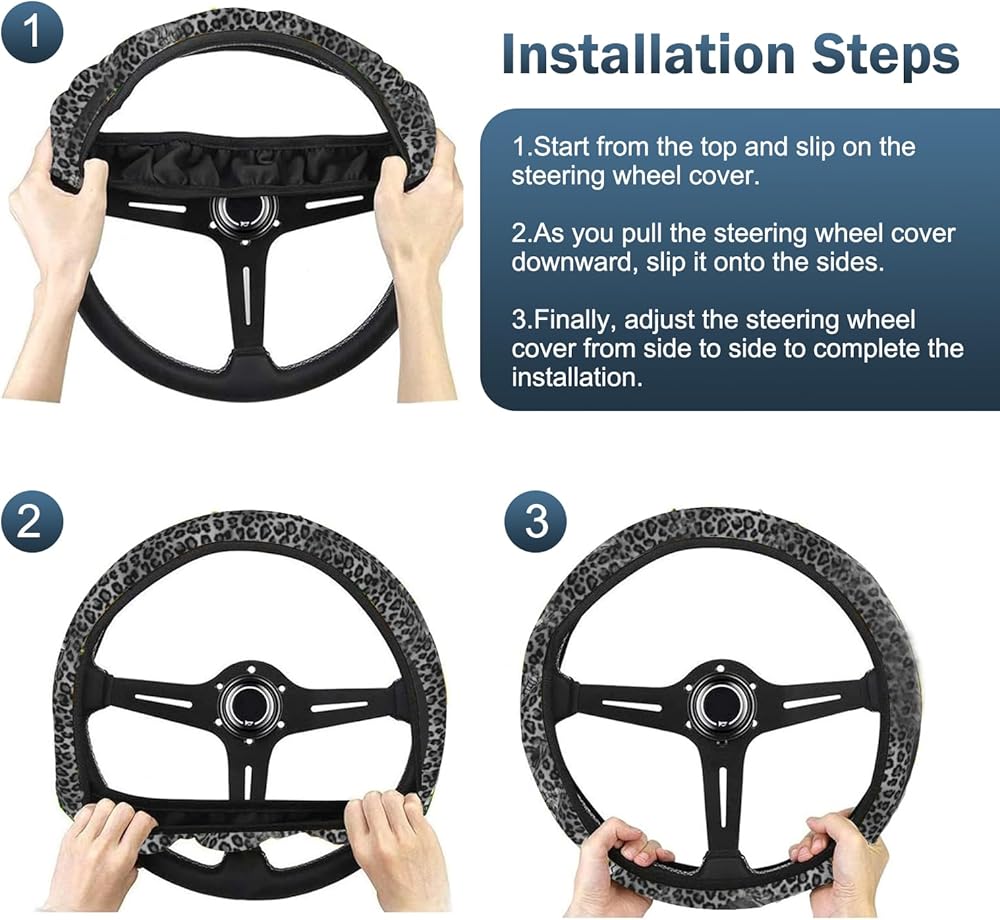 1

Installation Steps

1.Start from the top and slip on the steering wheel cover.

2.As you pull the steering wheel cover downward, slip it onto the sides.

3.Finally, adjust the steering wheel cover from side to side to complete the installation.

2

3