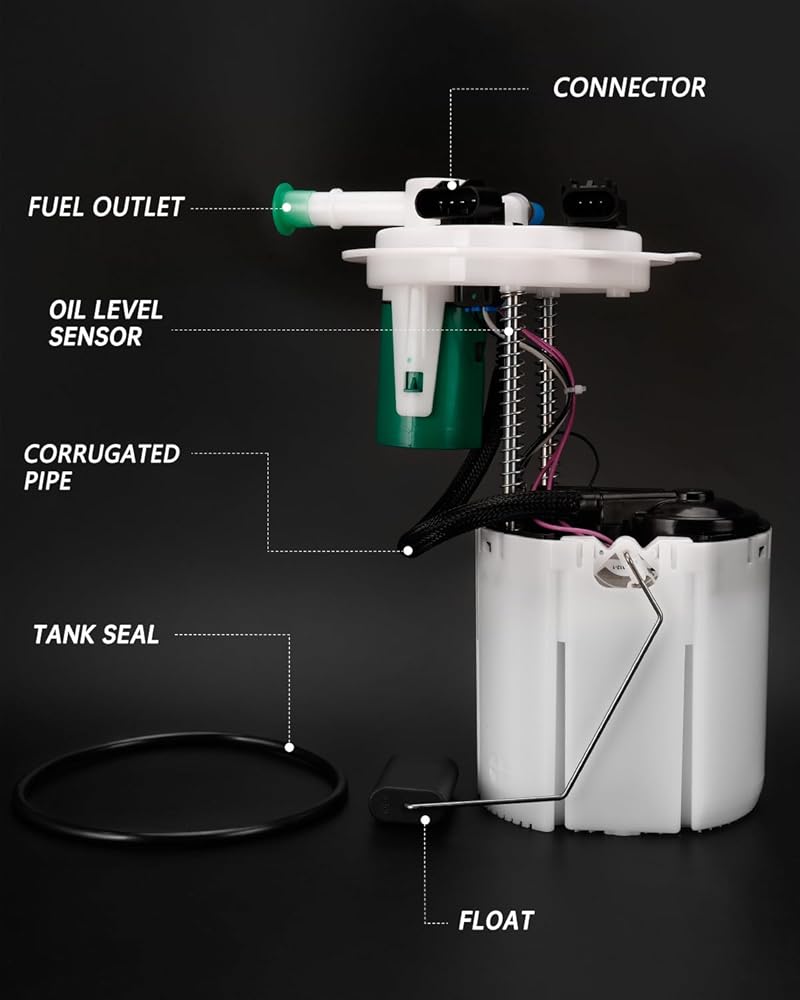 CONNECTOR

FUEL OUTLET

OIL LEVEL SENSOR

CORRUGATED PIPE

TANK SEAL

FLOAT