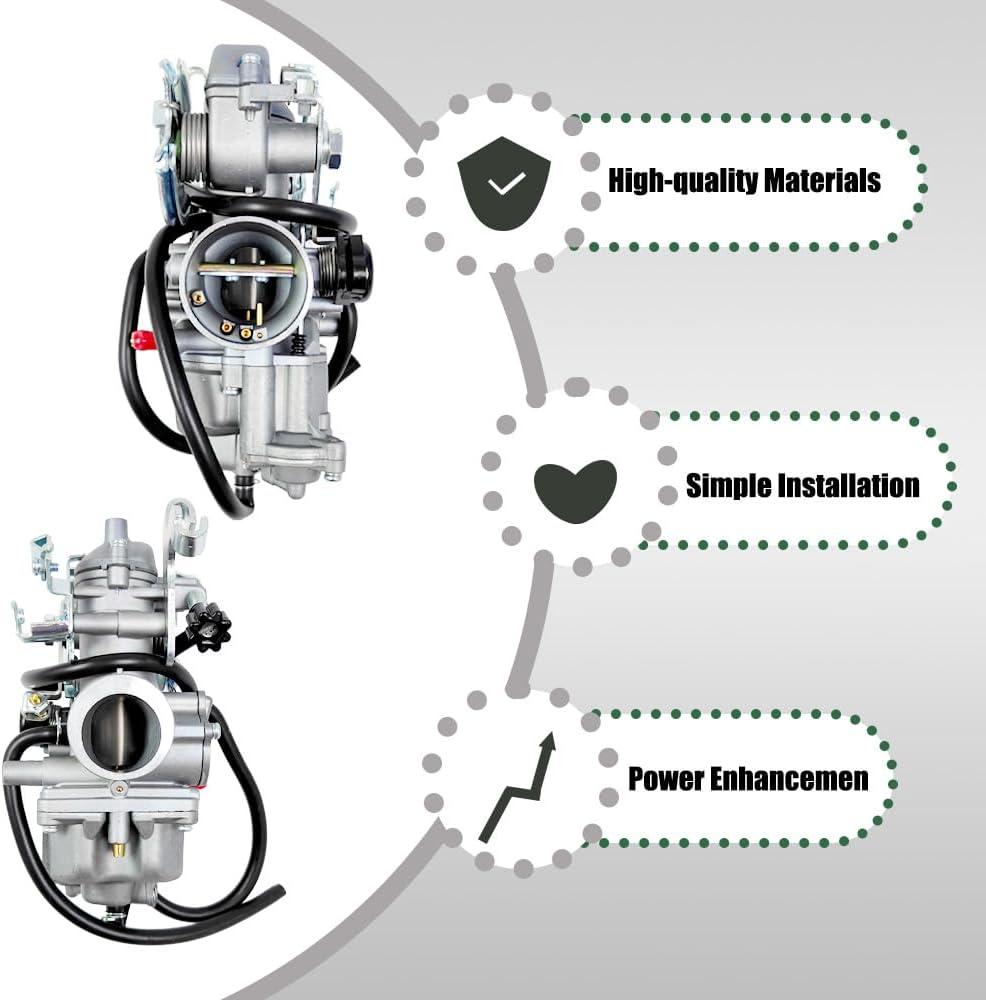 High-quality Materials

Simple Installation

Power Enhancemen