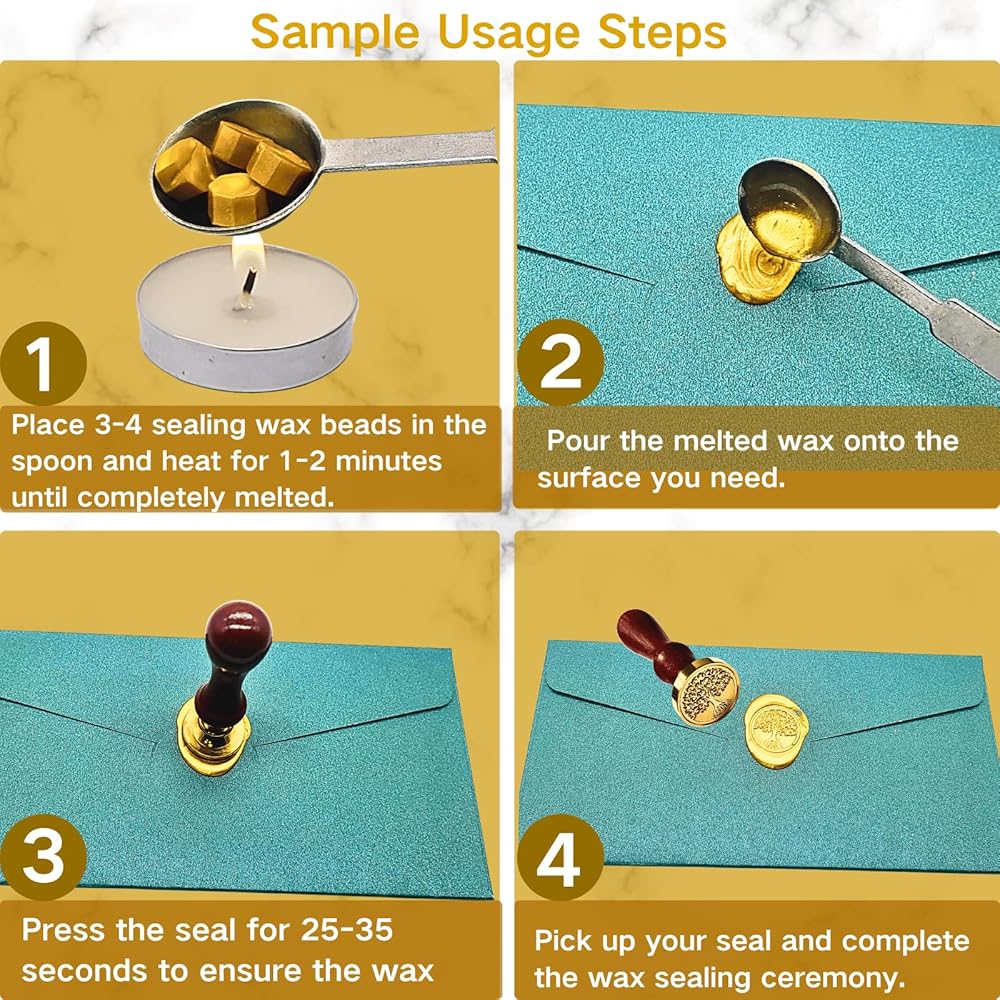 Sample Usage Steps

1

Place 3-4 sealing wax beads in the spoon and heat for 1-2 minutes until completely melted.

2

Pour the melted wax onto the surface you need.

3

Press the seal for 25-35 seconds to ensure the wax

4

Pick up your seal and complete the wax sealing ceremony.