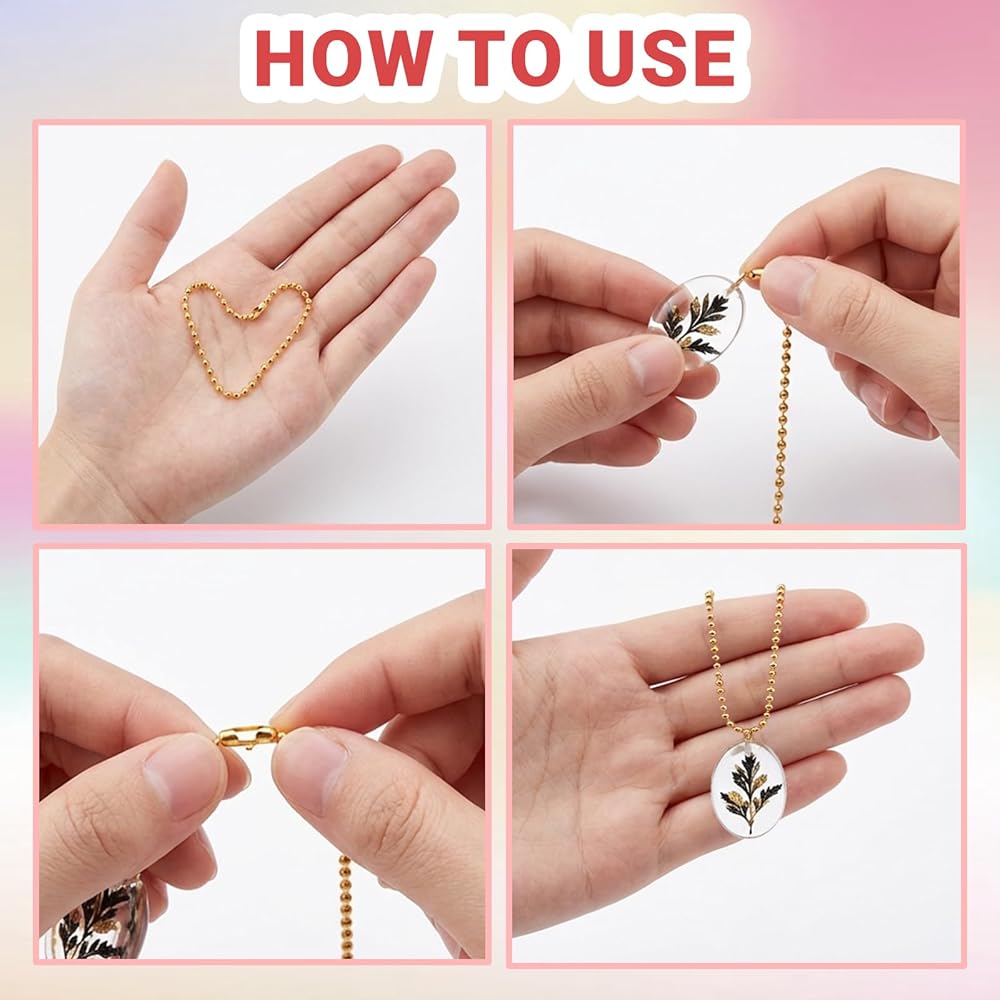 HOW TO USE