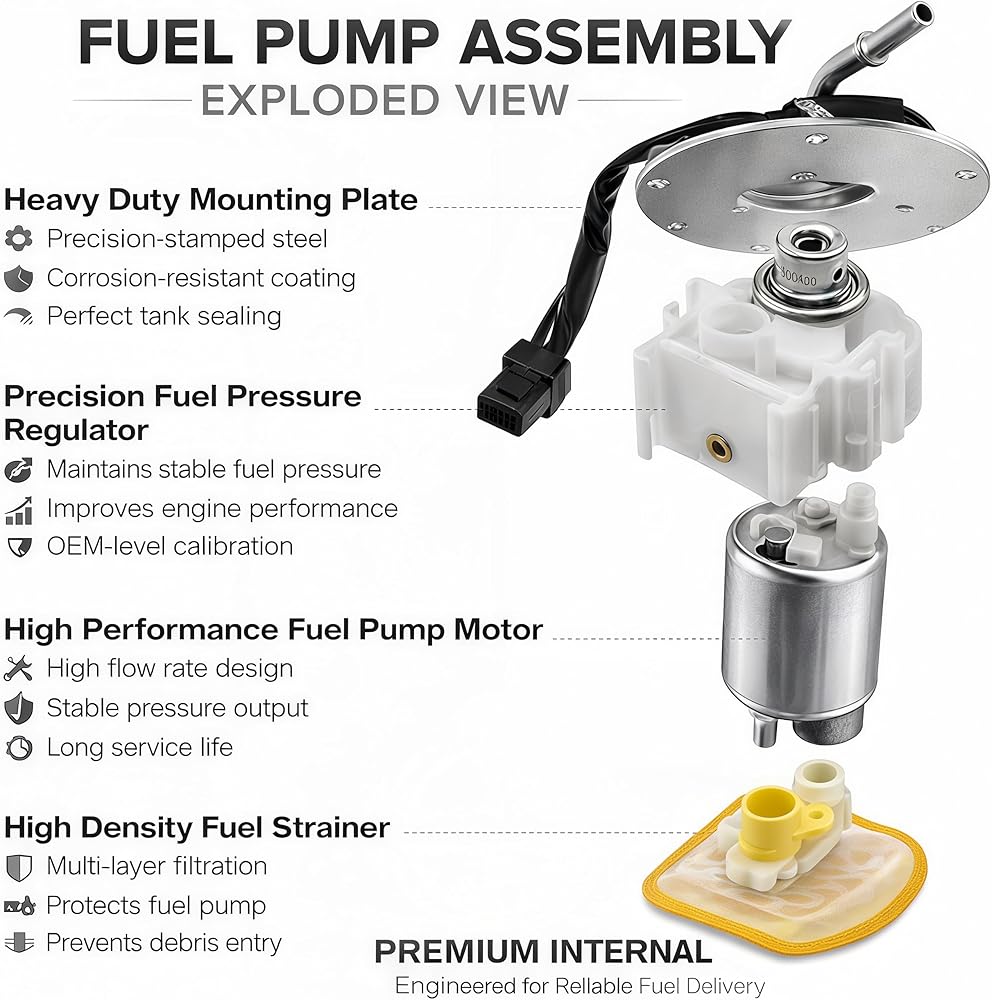 FUEL PUMP ASSEMBLY
EXPLODED VIEW

Heavy Duty Mounting Plate
Precision-stamped steel
Corrosion-resistant coating
Perfect tank sealing

Precision Fuel Pressure Regulator
Maintains stable fuel pressure
Improves engine performance
OEM-level calibration

High Performance Fuel Pump Motor
High flow rate design
Stable pressure output
Long service life

High Density Fuel Strainer
Multi-layer filtration
Protects fuel pump
Prevents debris entry

300400

PREMIUM INTERNAL
Engineered for Rellable Fuel Delivery