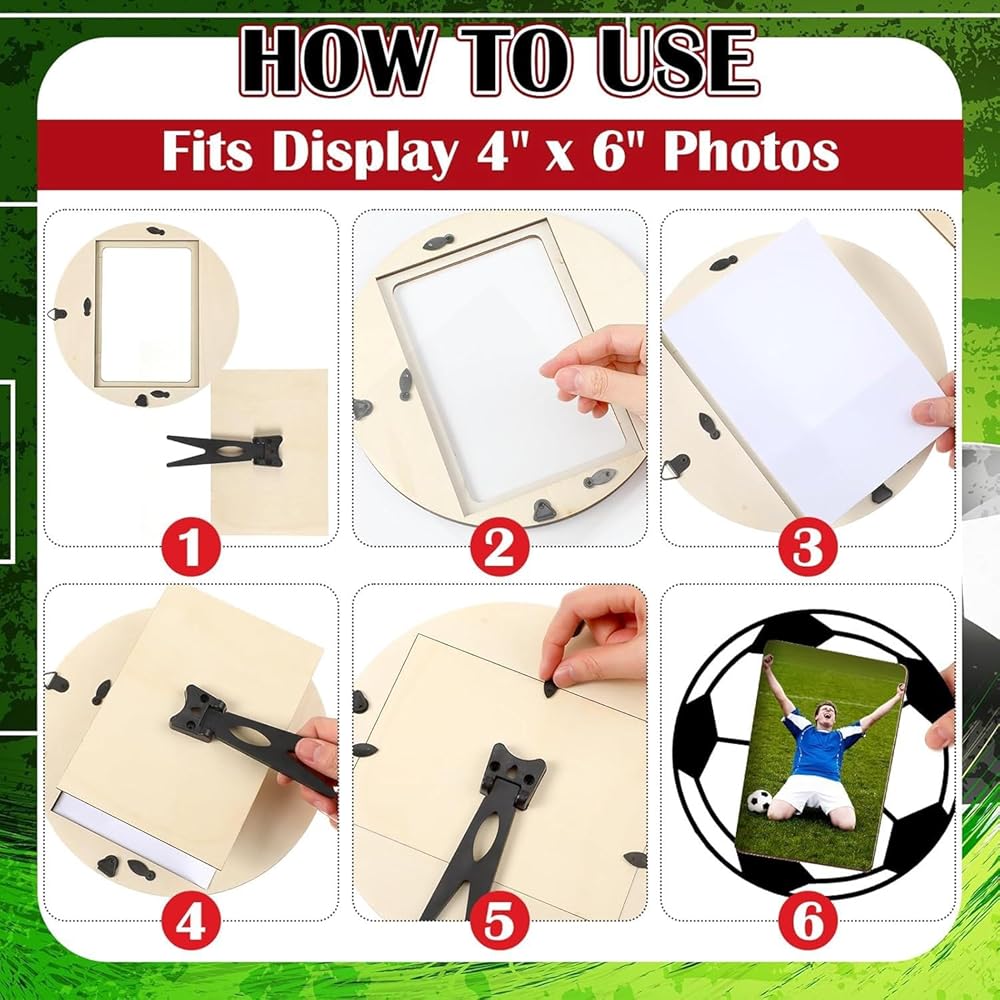 HOW TO USE

Fits Display 4" x 6" Photos

1

2

3

4

5

6